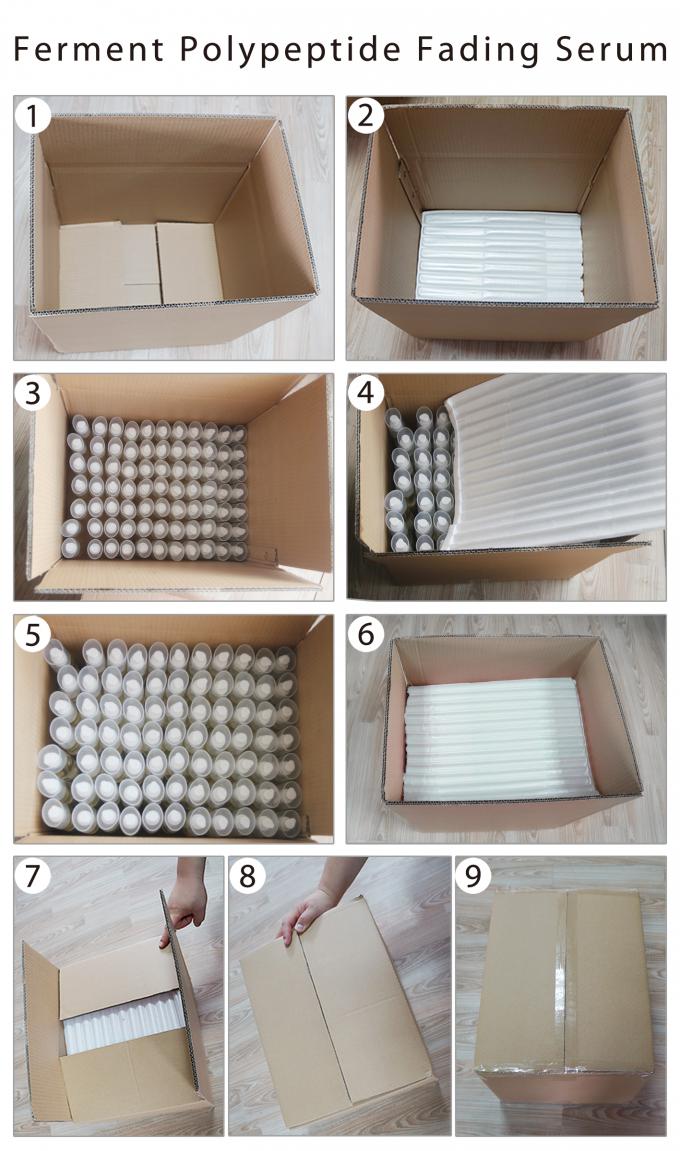 Ferment Polypeptide Fading Serum

1

2

3

4

5

6

7

8

9